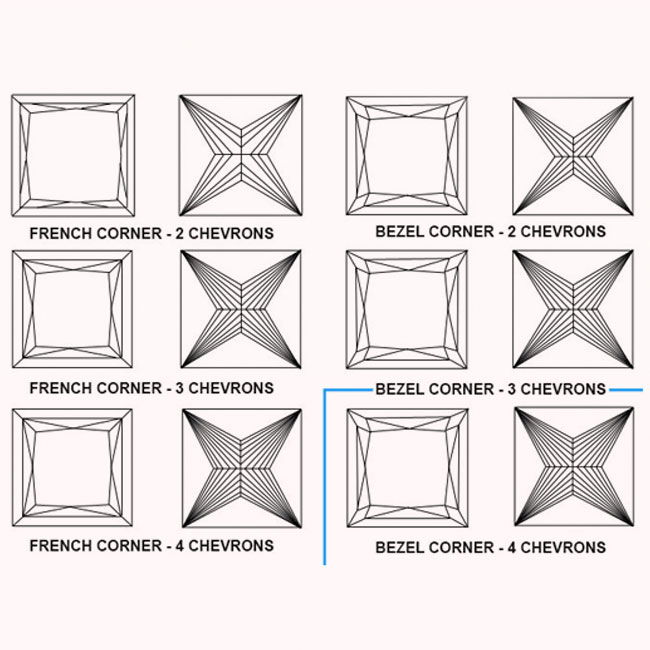 FRENCH CORNER - 2 CHEVRONS

FRENCH CORNER - 3 CHEVRONS

FRENCH CORNER - 4 CHEVRONS

BEZEL CORNER - 2 CHEVRONS

BEZEL CORNER - 3 CHEVRONS

BEZEL CORNER - 4 CHEVRONS